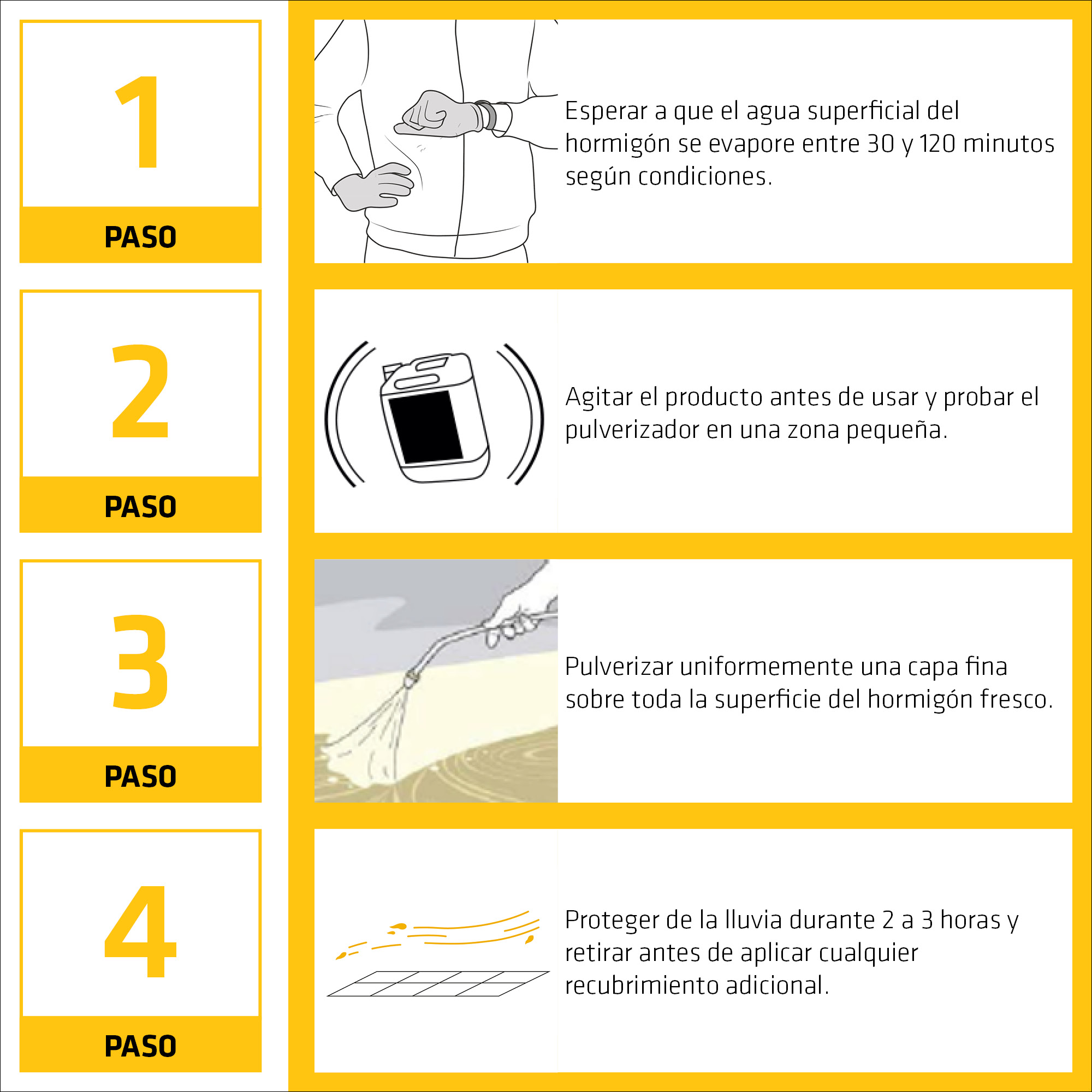 1

PASO

Esperar a que el agua superficial del hormigón se evapore entre 30 y 120 minutos según condiciones.

2

PASO

Agitar el producto antes de usar y probar el pulverizador en una zona pequeña.

3

PASO

Pulverizar uniformemente una capa fina sobre toda la superficie del hormigón fresco.

4

PASO

Proteger de la lluvia durante 2 a 3 horas y retirar antes de aplicar cualquier recubrimiento adicional.